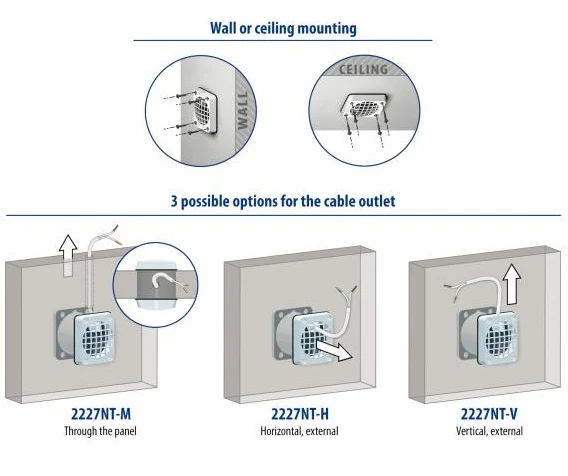 Wall or ceiling mounting

WALL

CEILING

3 possible options for the cable outlet

2227NT-M
Through the panel

2227NT-H
Horizontal, external

2227NT-V
Vertical, external